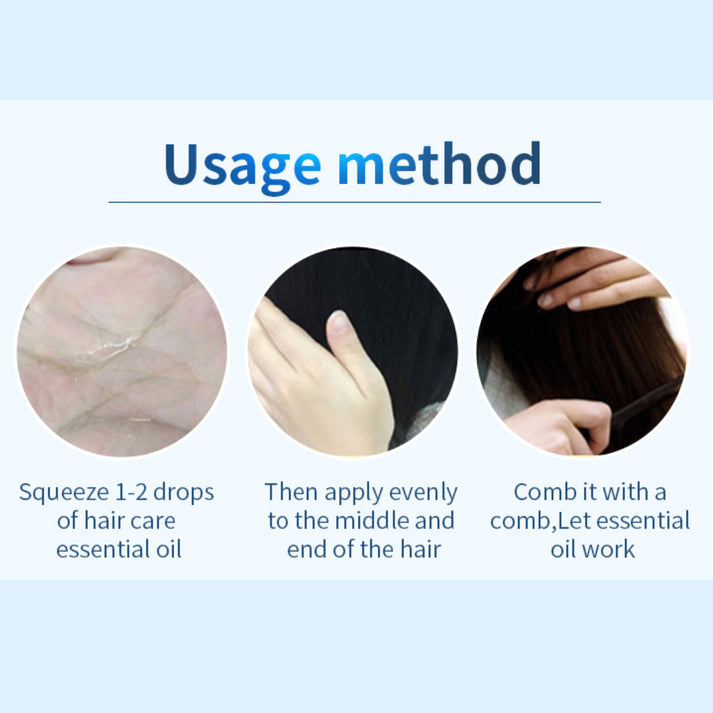 Usage method

Squeeze 1-2 drops of hair care essential oil

Then apply evenly to the middle and end of the hair

Comb it with a comb,Let essential oil work