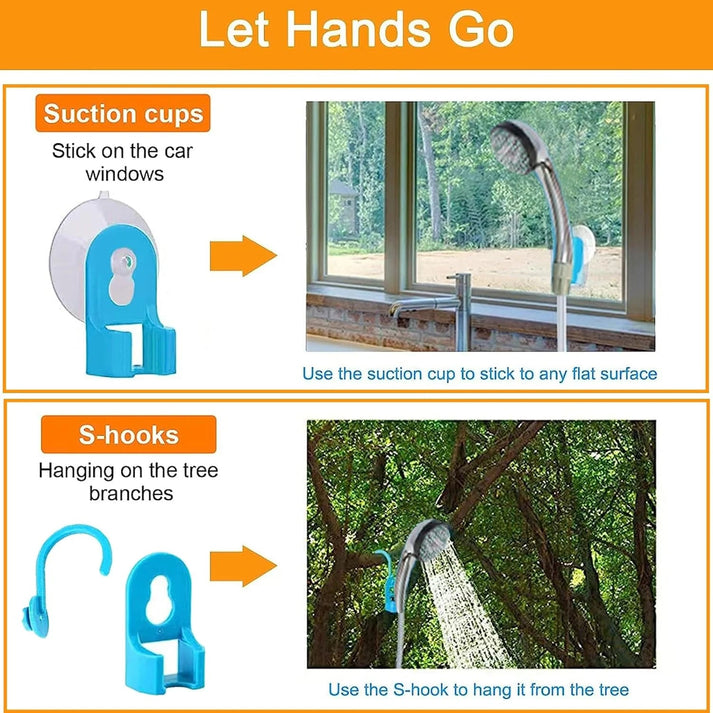 Let Hands Go

Suction cups

Stick on the car windows

Use the suction cup to stick to any flat surface

S-hooks

Hanging on the tree branches

Use the S-hook to hang it from the tree